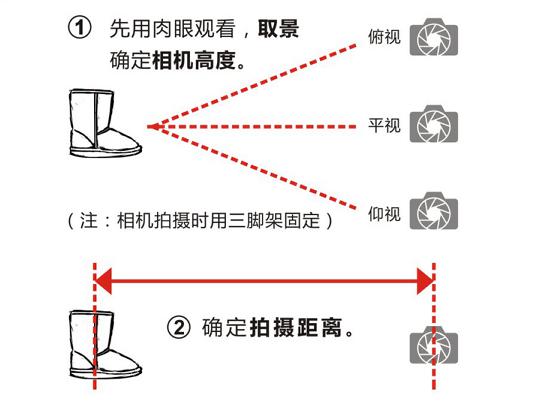 ① 先用肉眼观看，取景确定相机高度。

俯视

平视

仰视

（注：相机拍摄时用三脚架固定）

② 确定拍摄距离。